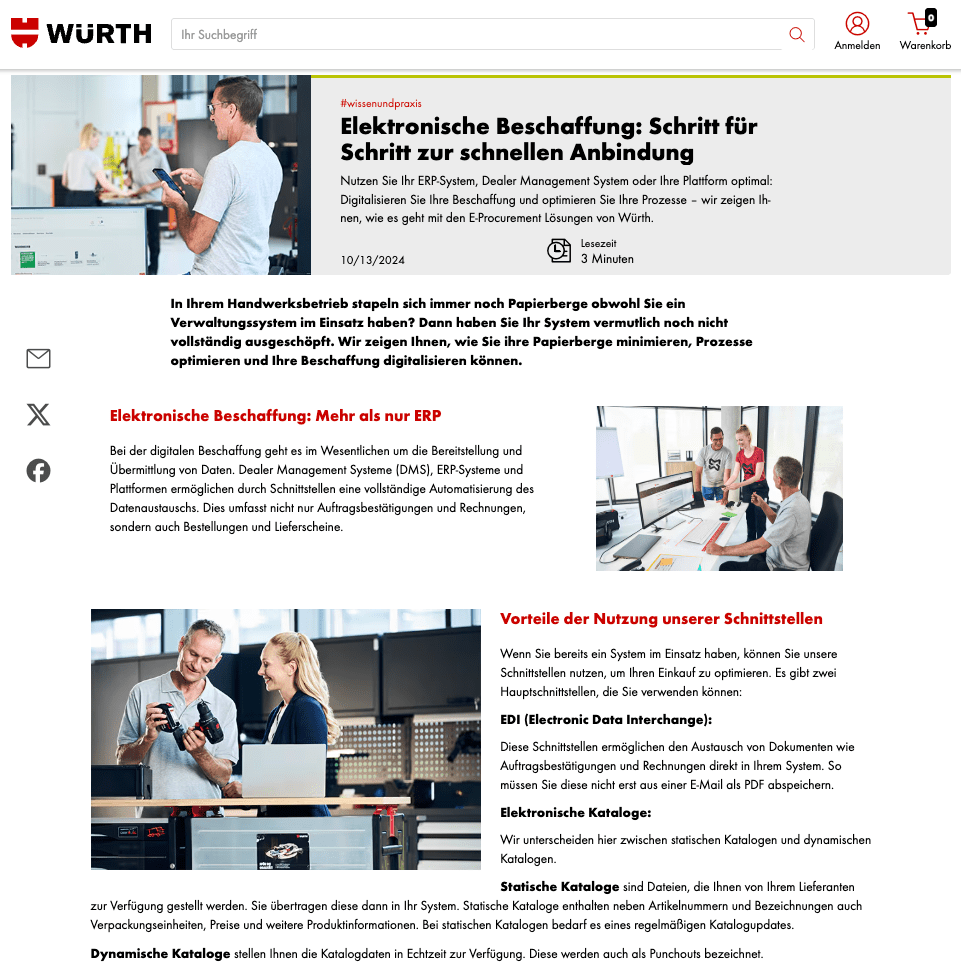 WÜRTH

Ihr Suchbegriff

Anmelden

0
Warenkorb

#wissenundpraxis

Elektronische Beschaffung: Schritt für Schritt zur schnellen Anbindung

Nutzen Sie Ihr ERP-System, Dealer Management System oder Ihre Plattform optimal: Digitalisieren Sie Ihre Beschaffung und optimieren Sie Ihre Prozesse – wir zeigen Ihnen, wie es geht mit den E-Procurement Lösungen von Würth.

10/13/2024

Lesezeit
3 Minuten

In Ihrem Handwerksbetrieb stapeln sich immer noch Papierberge obwohl Sie ein Verwaltungssystem im Einsatz haben? Dann haben Sie Ihr System vermutlich noch nicht vollständig ausgeschöpft. Wir zeigen Ihnen, wie Sie ihre Papierberge minimieren, Prozesse optimieren und Ihre Beschaffung digitalisieren können.

Elektronische Beschaffung: Mehr als nur ERP

Bei der digitalen Beschaffung geht es im Wesentlichen um die Bereitstellung und Übermittlung von Daten. Dealer Management Systeme (DMS), ERP-Systeme und Plattformen ermöglichen durch Schnittstellen eine vollständige Automatisierung des Datenaustauschs. Dies umfasst nicht nur Auftragsbestätigungen und Rechnungen, sondern auch Bestellungen und Lieferscheine.

Vorteile der Nutzung unserer Schnittstellen

Wenn Sie bereits ein System im Einsatz haben, können Sie unsere Schnittstellen nutzen, um Ihren Einkauf zu optimieren. Es gibt zwei Hauptschnittstellen, die Sie verwenden können:

EDI (Electronic Data Interchange):

Diese Schnittstellen ermöglichen den Austausch von Dokumenten wie Auftragsbestätigungen und Rechnungen direkt in Ihrem System. So müssen Sie diese nicht erst aus einer E-Mail als PDF abspeichern.

Elektronische Kataloge:

Wir unterscheiden hier zwischen statischen Katalogen und dynamischen Katalogen.

Statische Kataloge sind Dateien, die Ihnen von Ihrem Lieferanten zur Verfügung gestellt werden. Sie übertragen diese dann in Ihr System. Statische Kataloge enthalten neben Artikelnummern und Bezeichnungen auch Verpackungseinheiten, Preise und weitere Produktinformationen. Bei statischen Katalogen bedarf es eines regelmäßigen Katalogupdates.

Dynamische Kataloge stellen Ihnen die Katalogdaten in Echtzeit zur Verfügung. Diese werden auch als Punchouts bezeichnet.